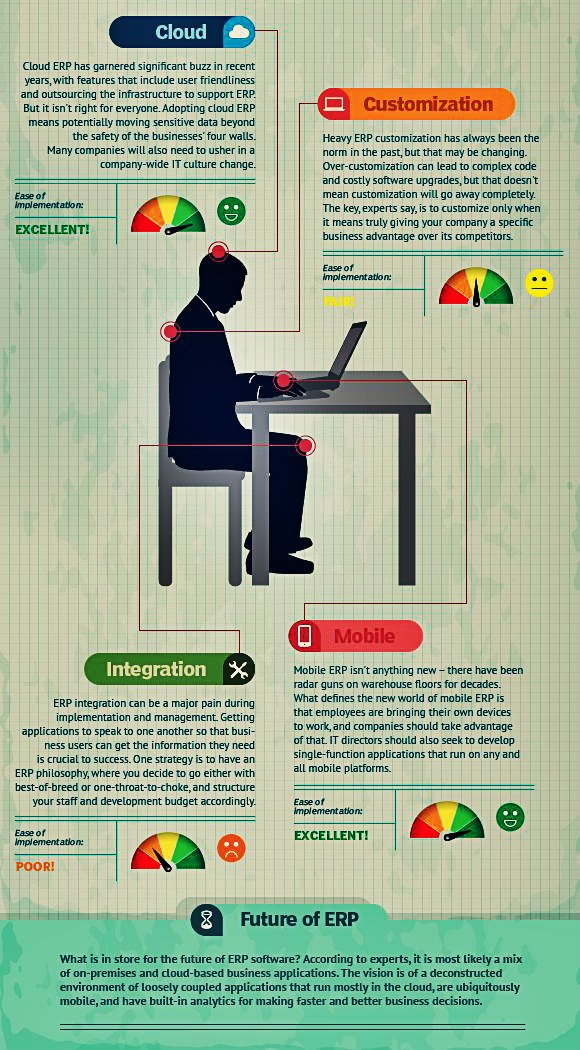 Cloud

Cloud ERP has garnered significant buzz in recent years, with features that include user friendliness and outsourcing the infrastructure to support ERP. But it isn't right for everyone. Adopting cloud ERP means potentially moving sensitive data beyond the safety of the businesses' four walls. Many companies will also need to usher in a company-wide IT culture change.

Ease of implementation:
EXCELLENT!

Customization

Heavy ERP customization has always been the norm in the past, but that may be changing. Over-customization can lead to complex code and costly software upgrades, but that doesn't mean customization will go away completely. The key, experts say, is to customize only when it means truly giving your company a specific business advantage over its competitors.

Ease of implementation:
FAIR!

Integration

ERP integration can be a major pain during implementation and management. Getting applications to speak to one another so that business users can get the information they need is crucial to success. One strategy is to have an ERP philosophy, where you decide to go either with best-of-breed or one-throat-to-choke, and structure your staff and development budget accordingly.

Ease of implementation:
POOR!

Mobile

Mobile ERP isn't anything new – there have been radar guns on warehouse floors for decades. What defines the new world of mobile ERP is that employees are bringing their own devices to work, and companies should take advantage of that. IT directors should also seek to develop single-function applications that run on any and all mobile platforms.

Ease of implementation:
EXCELLENT!

Future of ERP

What is in store for the future of ERP software? According to experts, it is most likely a mix of on-premises and cloud-based business applications. The vision is of a deconstructed environment of loosely coupled applications that run mostly in the cloud, are ubiquitously mobile, and have built-in analytics for making faster and better business decisions.